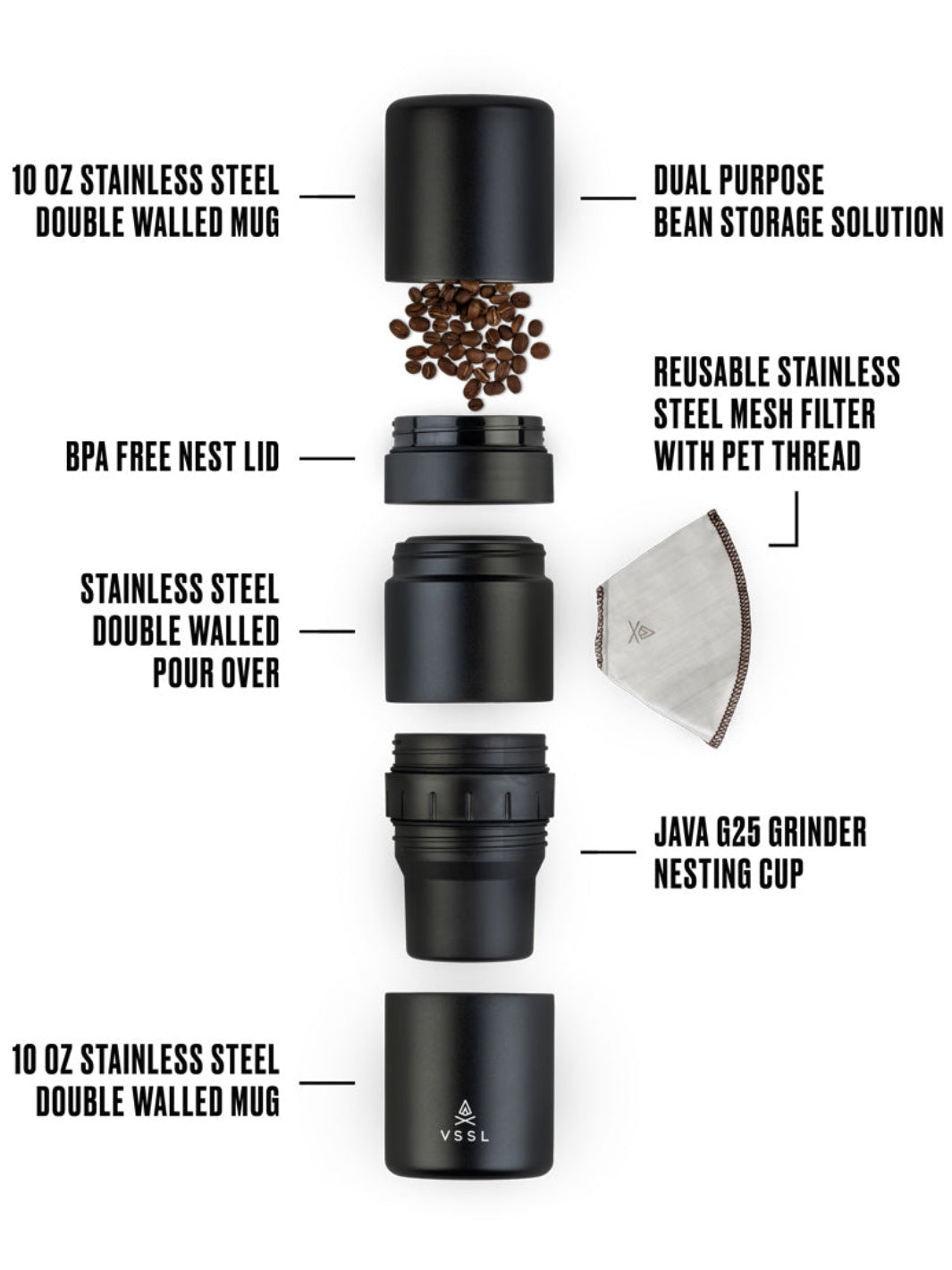 10 OZ STAINLESS STEEL DOUBLE WALLED MUG

DUAL PURPOSE BEAN STORAGE SOLUTION

REUSABLE STAINLESS STEEL MESH FILTER WITH PET THREAD

BPA FREE NEST LID

STAINLESS STEEL DOUBLE WALLED POUR OVER

JAVA G25 GRINDER NESTING CUP

10 OZ STAINLESS STEEL DOUBLE WALLED MUG

VSSL