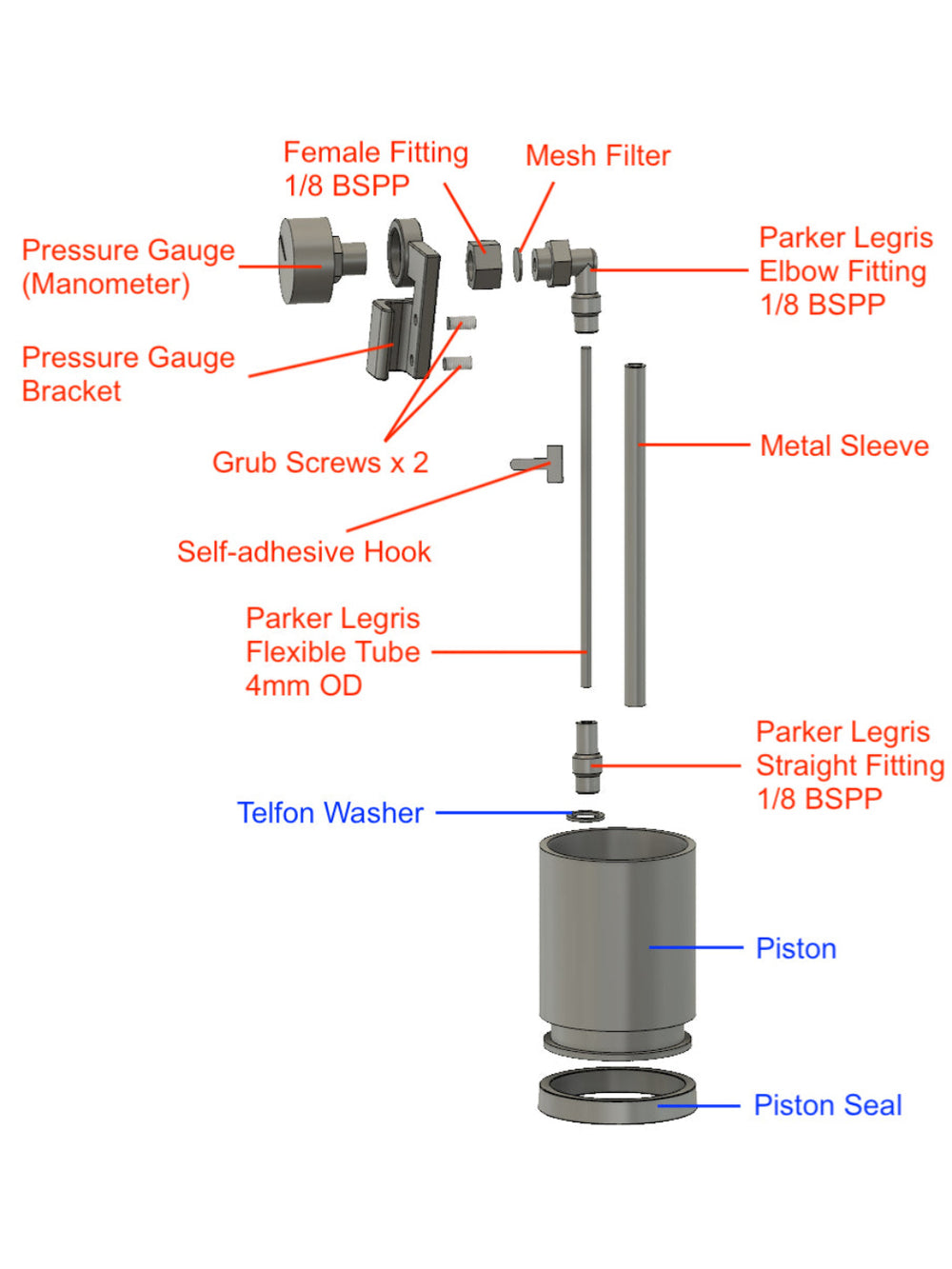 Female Fitting
1/8 BSPP

Mesh Filter

Pressure Gauge
(Manometer)

Parker Legris
Elbow Fitting
1/8 BSPP

Pressure Gauge
Bracket

Grub Screws x 2

Metal Sleeve

Self-adhesive Hook

Parker Legris
Flexible Tube
4mm OD

Parker Legris
Straight Fitting
1/8 BSPP

Telfon Washer

Piston

Piston Seal