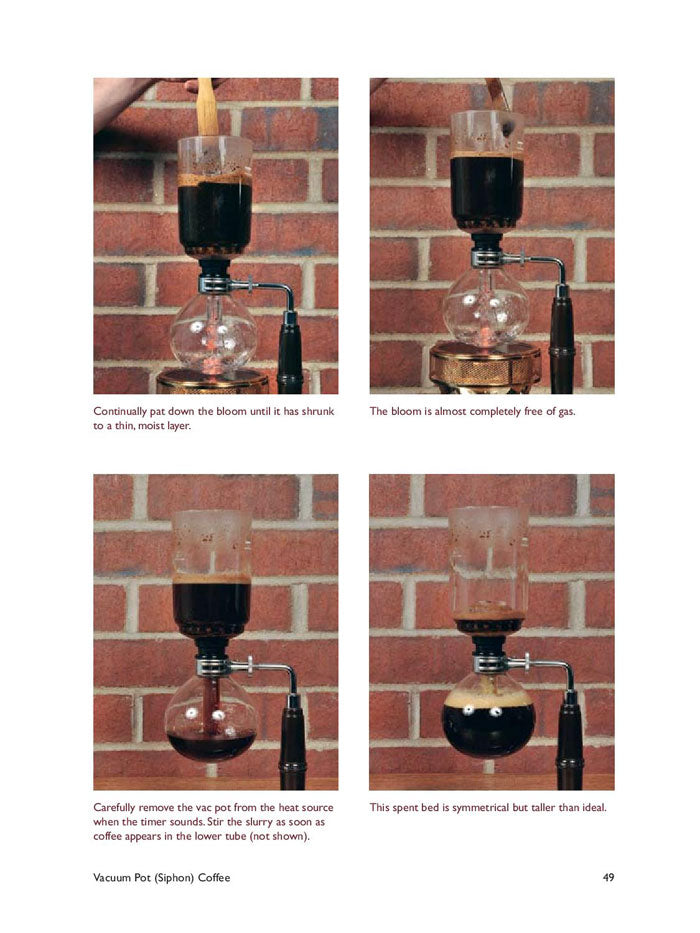 Continually pat down the bloom until it has shrunk to a thin, moist layer.

The bloom is almost completely free of gas.

Carefully remove the vac pot from the heat source when the timer sounds. Stir the slurry as soon as coffee appears in the lower tube (not shown).

This spent bed is symmetrical but taller than ideal.

Vacuum Pot (Siphon) Coffee

49