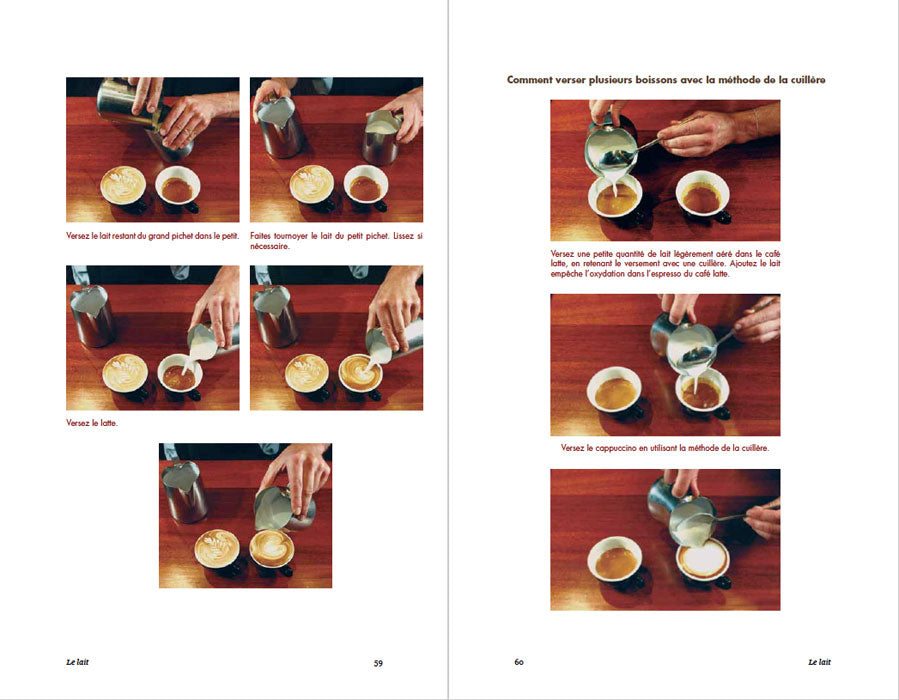 Versez le lait restant du grand pichet dans le petit.

Faites tournoyer le lait du petit pichet. Lissez si nécessaire.

Versez le latte.

Le lait

59

Comment verser plusieurs boissons avec la méthode de la cuillère

Versez une petite quantité de lait légèrement aéré dans le café latte, en retenant le versement avec une cuillère. Ajoutez le lait empêche l'oxydation dans l'espresso du café latte.

Versez le cappuccino en utilisant la méthode de la cuillère.

60

Le lait